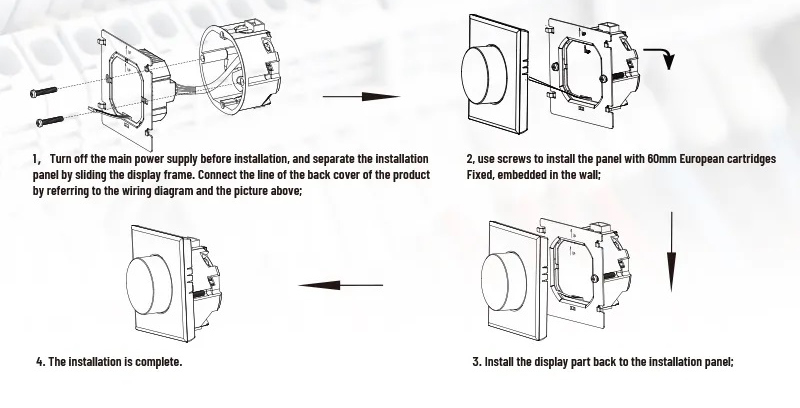 1,   Turn off the main power supply before installation, and separate the installation panel by sliding the display frame. Connect the line of the back cover of the product by referring to the wiring diagram and the picture above;

2, use screws to install the panel with 60mm European cartridges Fixed, embedded in the wall;

4. The installation is complete.

3. Install the display part back to the installation panel;